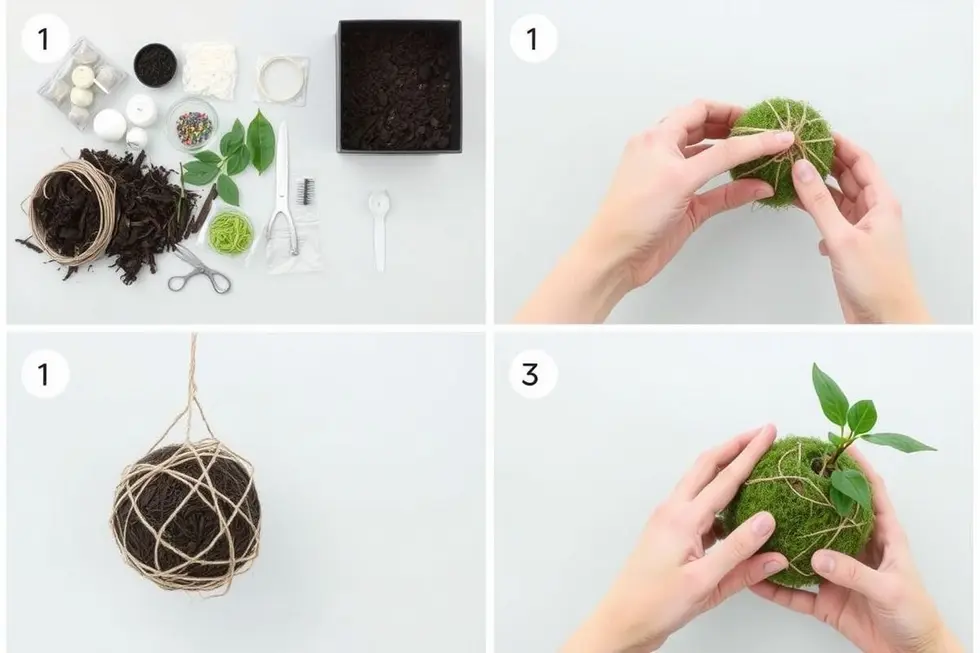 1

1

1

3