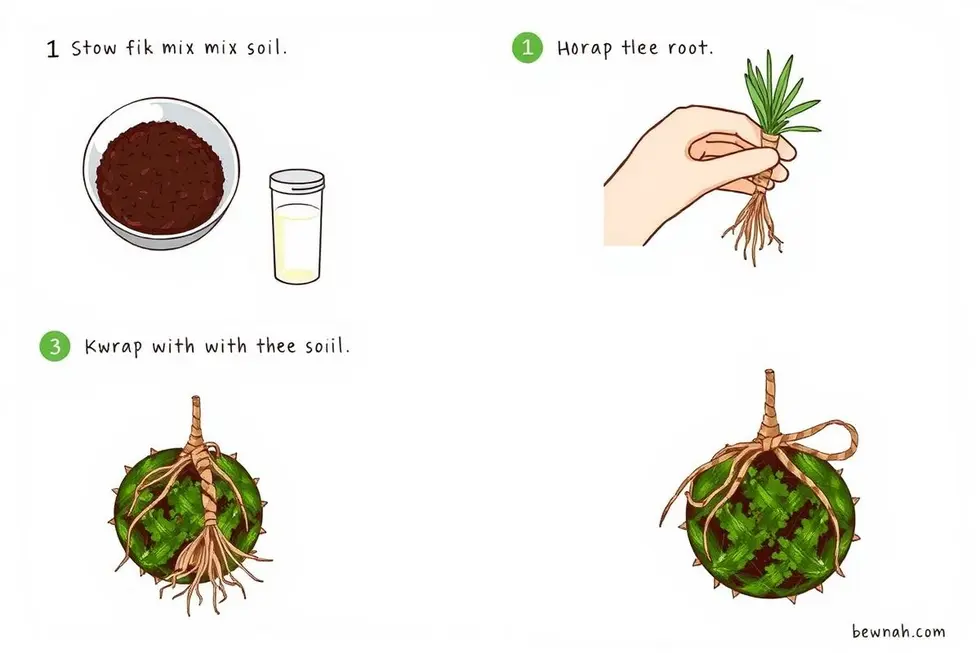 1 Stow fik mix mix soil.

1 Horap tlee root.

3 Kwrap with with thee soiil.

bewnah.com