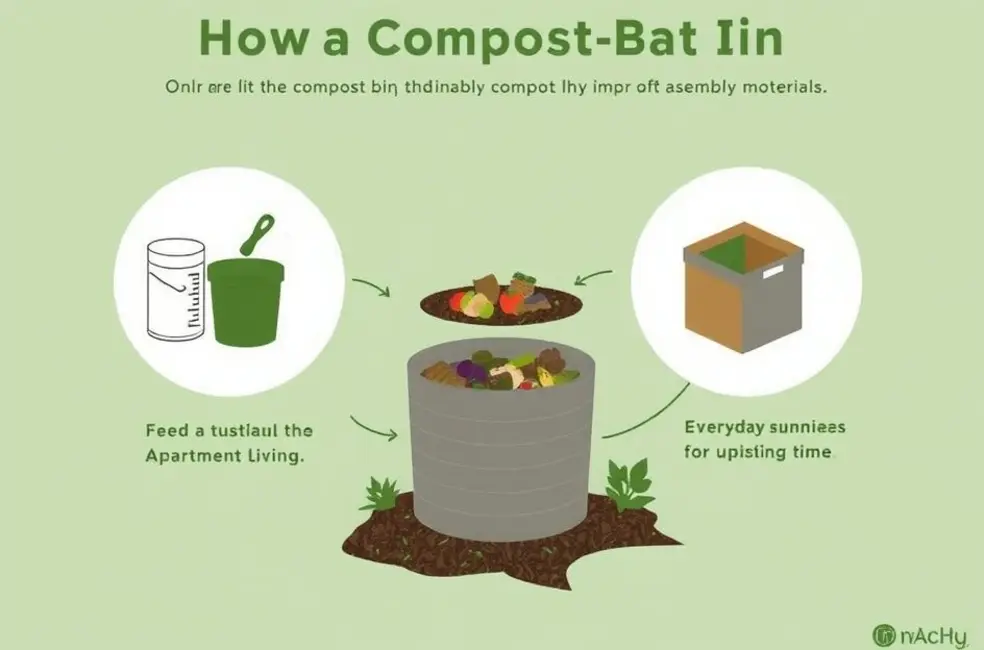 How a Compost-Bat Iin

Onlr are lit the compost bin thdinably compot lhy impr oft asembly moterials.

Feed a tustlaul the Apartment Living.

Everyday sunniees for upisting time

nAcHy